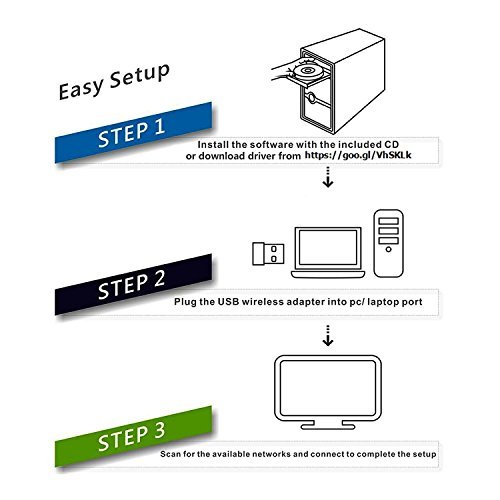 Easy Setup

STEP 1

Install the software with the included CD or download driver from https://goo.gl/VhSKLk

STEP 2

Plug the USB wireless adapter into pc/ laptop port

STEP 3

Scan for the available networks and connect to complete the setup